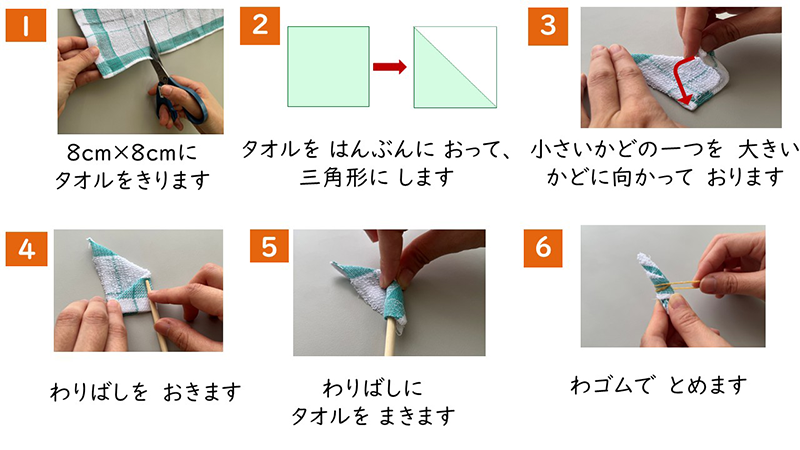 1
8cm×8cmに
タオルをきります

2
タオルを はんぶんに おって、
三角形に します

3
小さいかどの一つを 大きい
かどに向かって おります

4
わりばしを おきます

5
わりばしに
タオルを まきます

6
わゴムで とめます